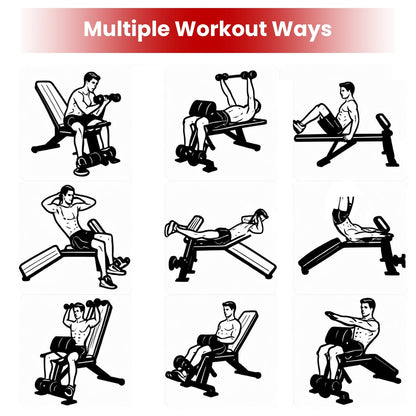 Multiple Workout Ways