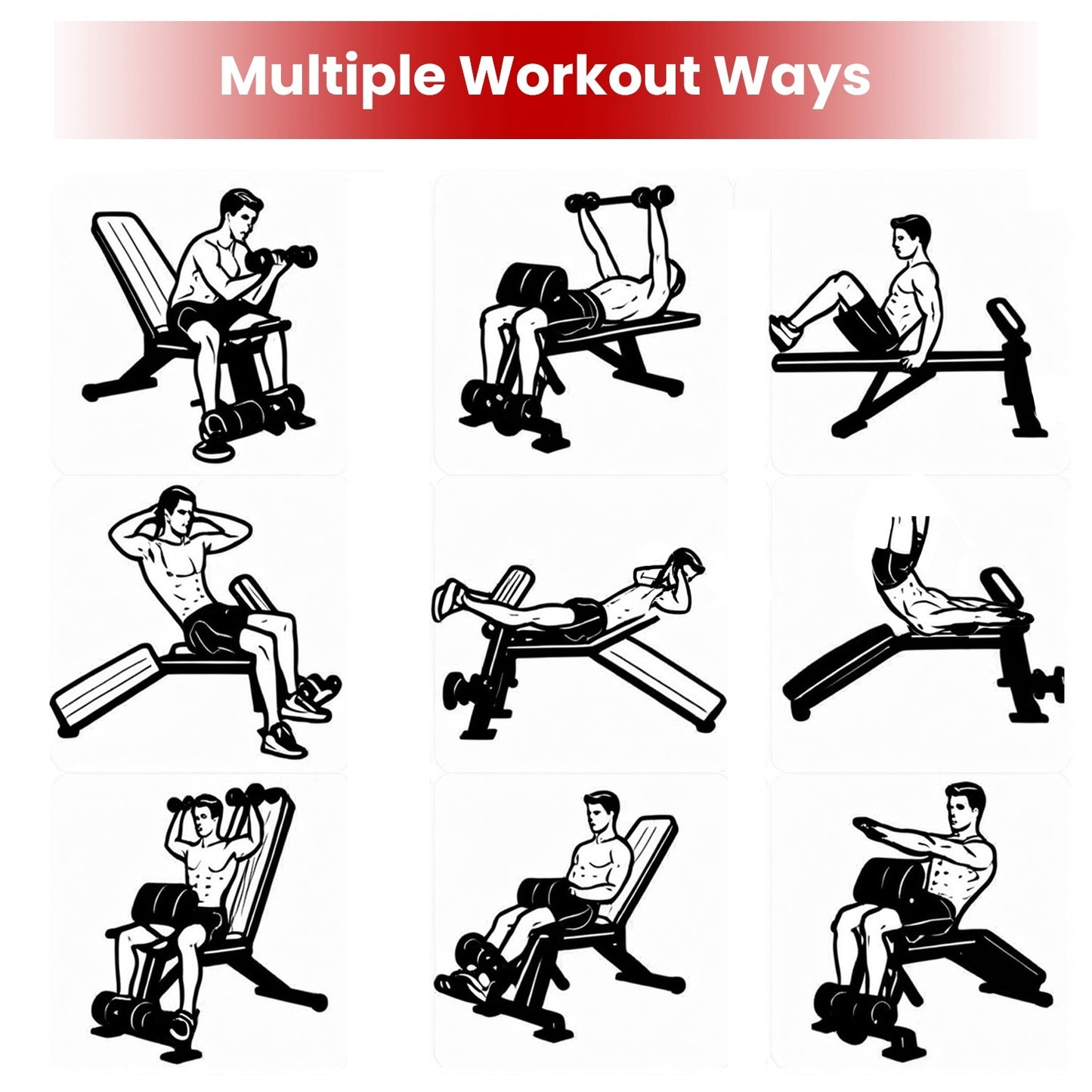 Multiple Workout Ways