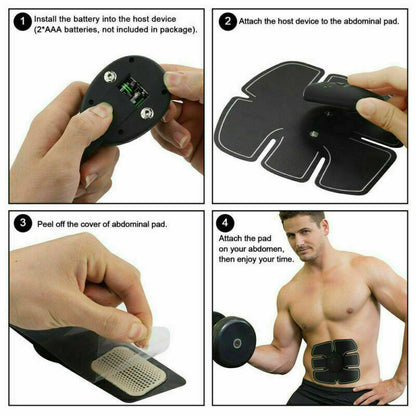 1 Install the battery into the host device (2*AAA batteries, not included in package).

2 Attach the host device to the abdominal pad.

3 Peel off the cover of abdominal pad.

4 Attach the pad on your abdomen, then enjoy your time.