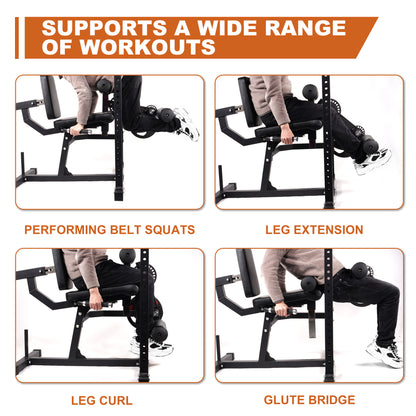 SUPPORTS A WIDE RANGE OF WORKOUTS

PERFORMING BELT SQUATS

LEG EXTENSION

LEG CURL

GLUTE BRIDGE