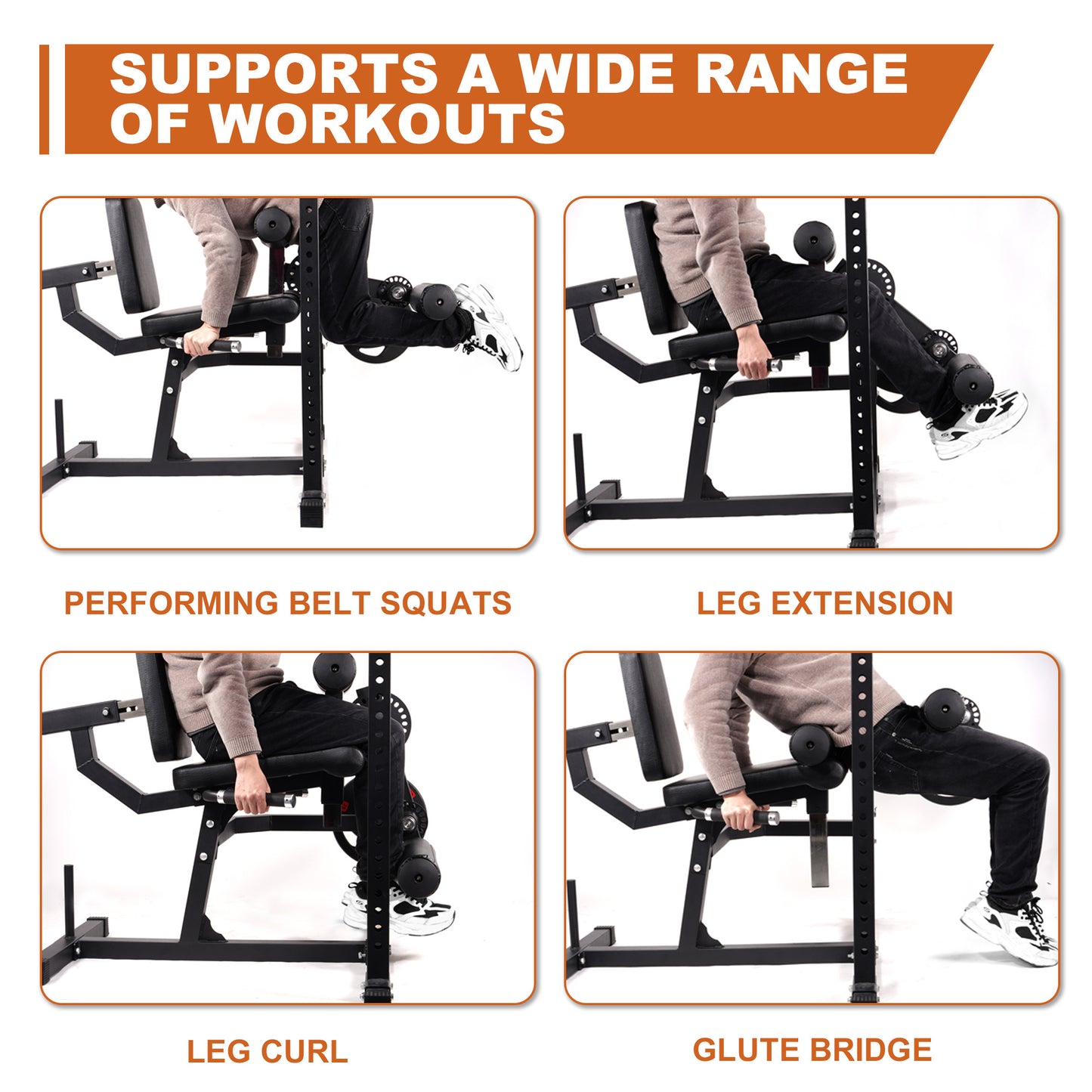 SUPPORTS A WIDE RANGE OF WORKOUTS

PERFORMING BELT SQUATS

LEG EXTENSION

LEG CURL

GLUTE BRIDGE